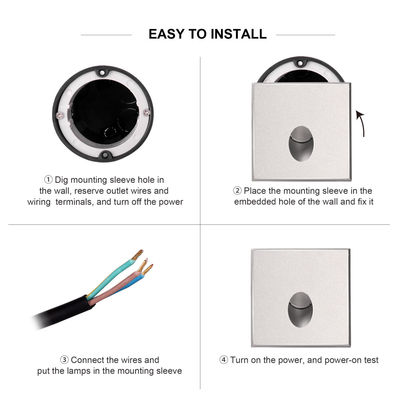 EASY TO INSTALL

① Dig mounting sleeve hole in the wall, reserve outlet wires and wiring terminals, and turn off the power

② Place the mounting sleeve in the embedded hole of the wall and fix it

③ Connect the wires and put the lamps in the mounting sleeve

④ Turn on the power, and power-on test