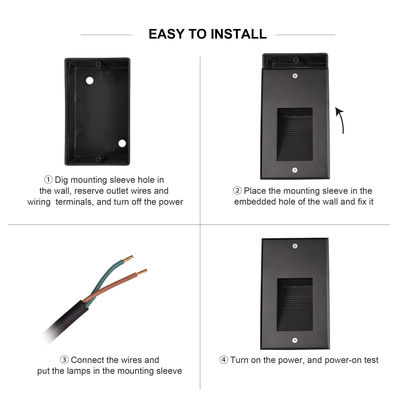 EASY TO INSTALL

① Dig mounting sleeve hole in the wall, reserve outlet wires and wiring terminals, and turn off the power

② Place the mounting sleeve in the embedded hole of the wall and fix it

③ Connect the wires and put the lamps in the mounting sleeve

④ Turn on the power, and power-on test